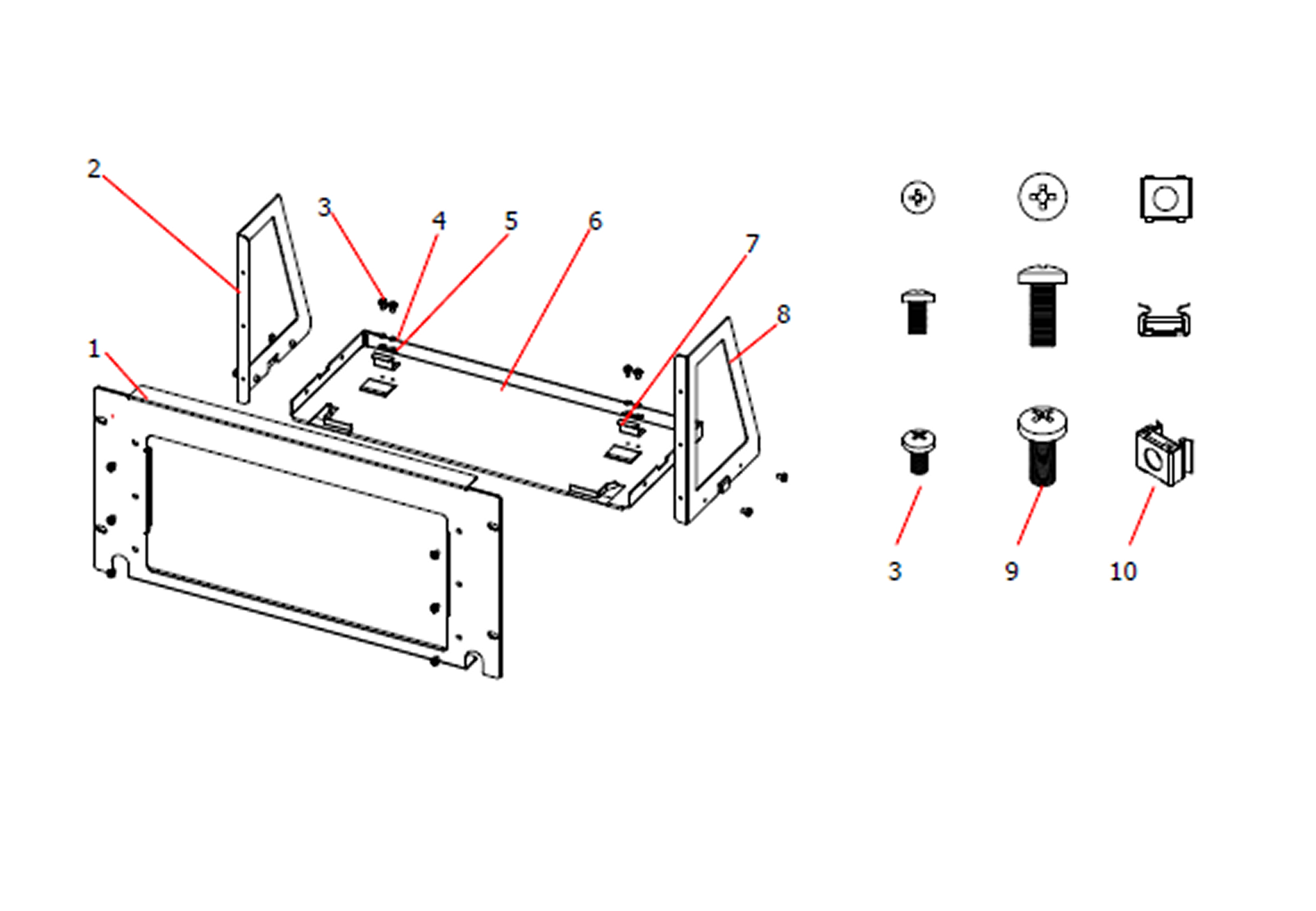 2
3
4
5
6
7
8
1
3
9
10