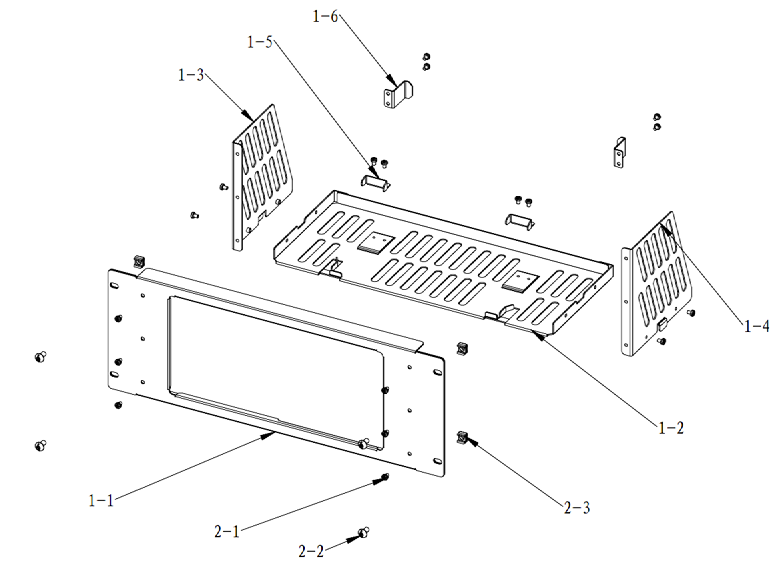 1-6
1-5
1-3
1-4
1-2
1-1
2-3
2-1
2-2