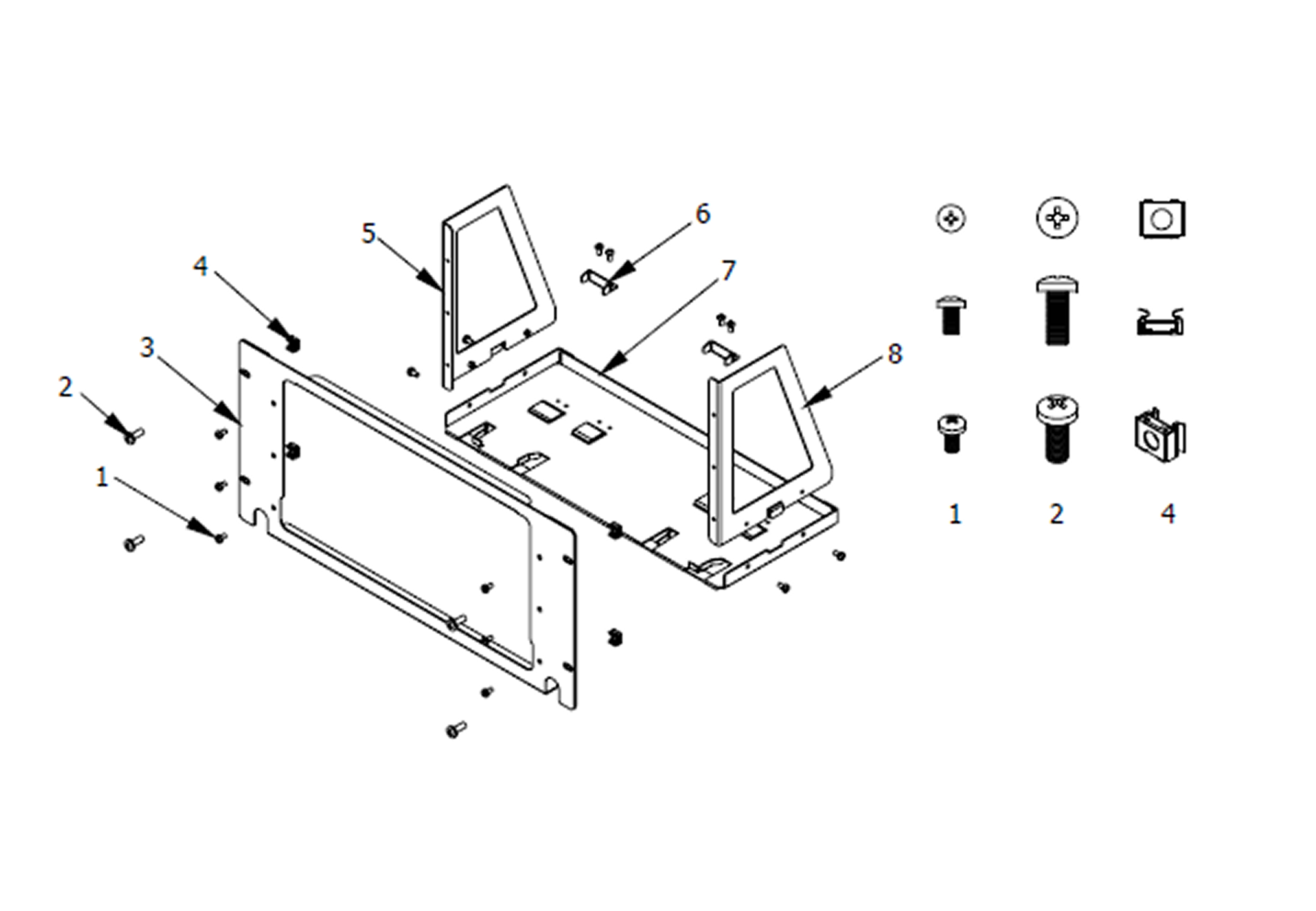 5
6
4
7
3
8
2
1
1
2
4